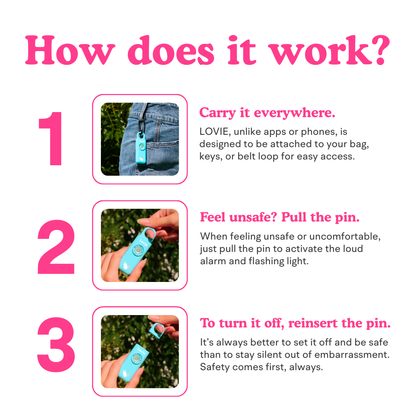 How does it work?

1

Carry it everywhere.

LOVIE, unlike apps or phones, is designed to be attached to your bag, keys, or belt loop for easy access.

2

Lovie

Feel unsafe? Pull the pin.

When feeling unsafe or uncomfortable, just pull the pin to activate the loud alarm and flashing light.

3

Lovie

To turn it off, reinsert the pin.

It's always better to set it off and be safe than to stay silent out of embarrassment. Safety comes first, always.